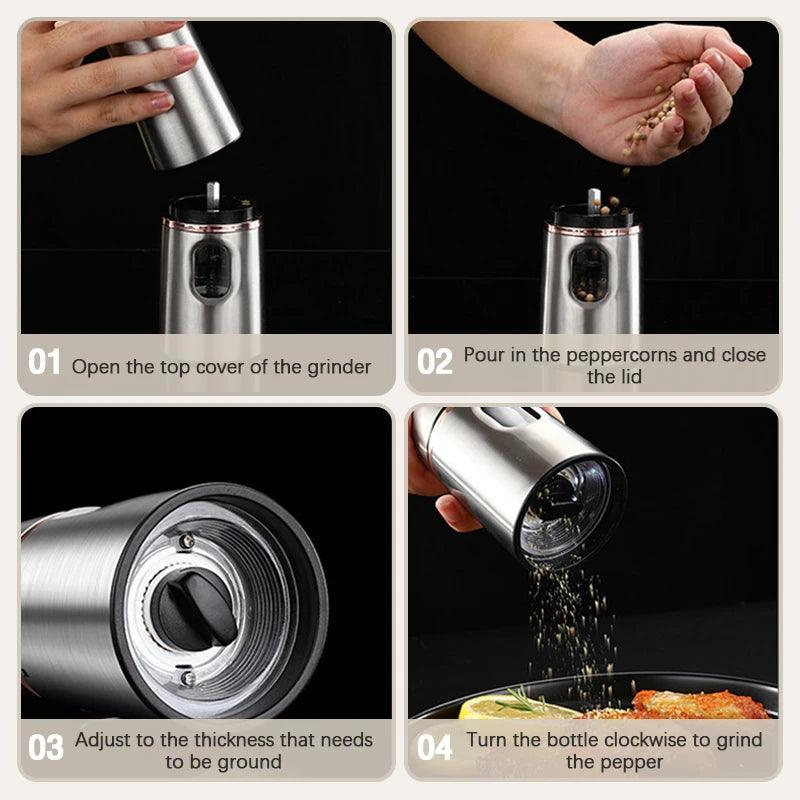 01 Open the top cover of the grinder

02 Pour in the peppercorns and close the lid

03 Adjust to the thickness that needs to be ground

04 Turn the bottle clockwise to grind the pepper