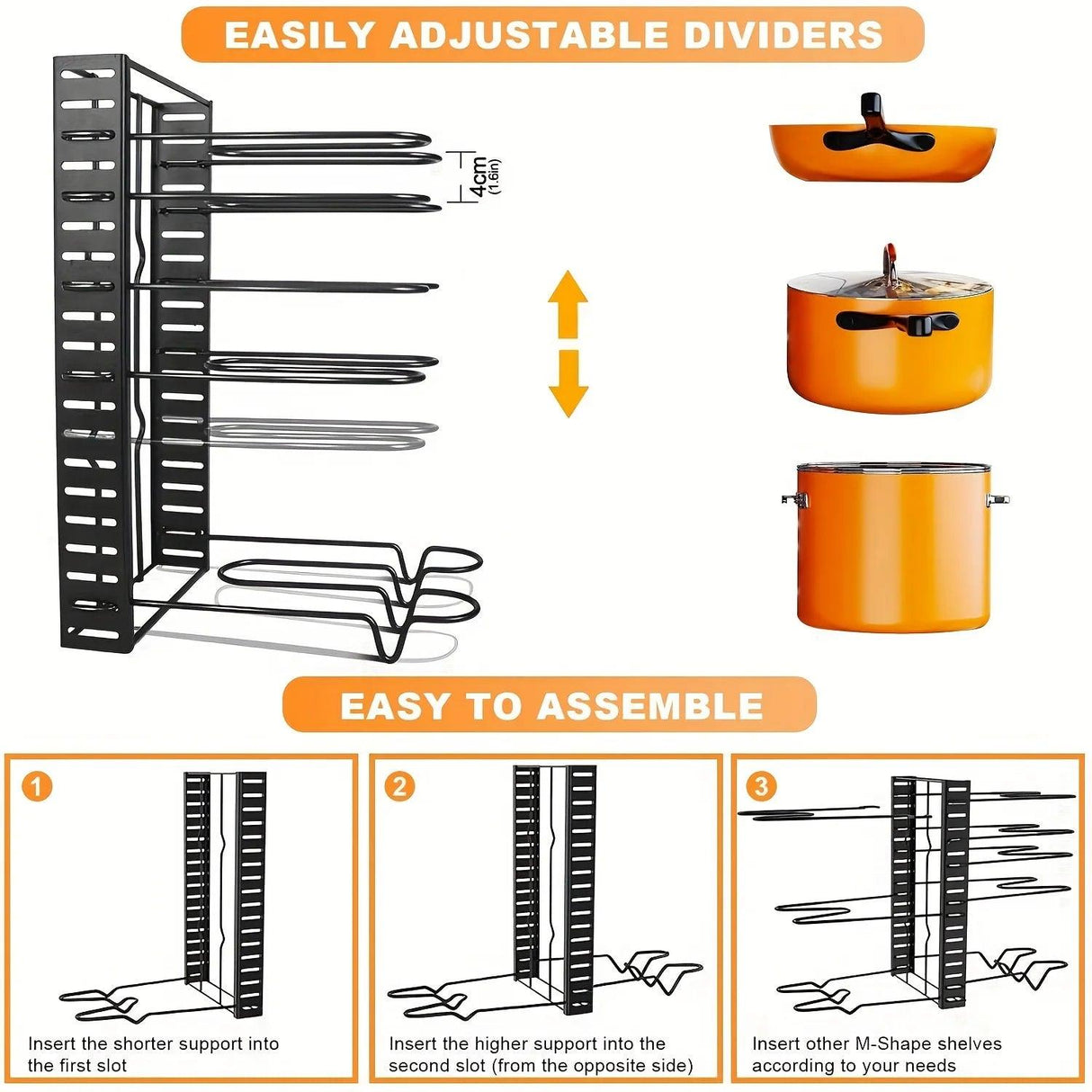 EASILY ADJUSTABLE DIVIDERS

4cm
(1.6in)

EASY TO ASSEMBLE

1

Insert the shorter support into the first slot

2

Insert the higher support into the second slot (from the opposite side)

3

Insert other M-Shape shelves according to your needs