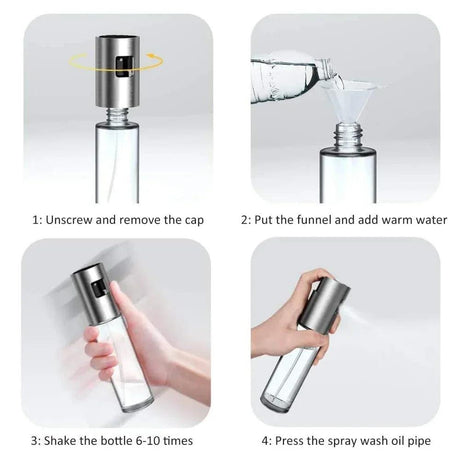 1: Unscrew and remove the cap

2: Put the funnel and add warm water

3: Shake the bottle 6-10 times

4: Press the spray wash oil pipe