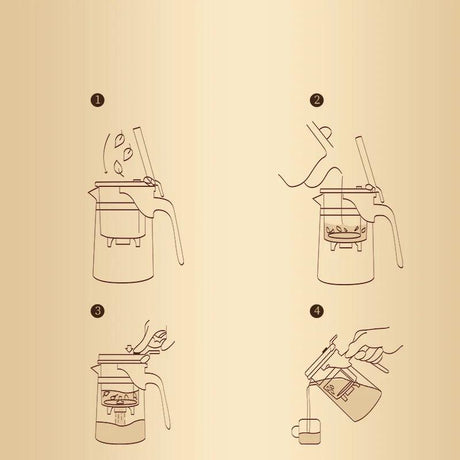 1

2

3

4