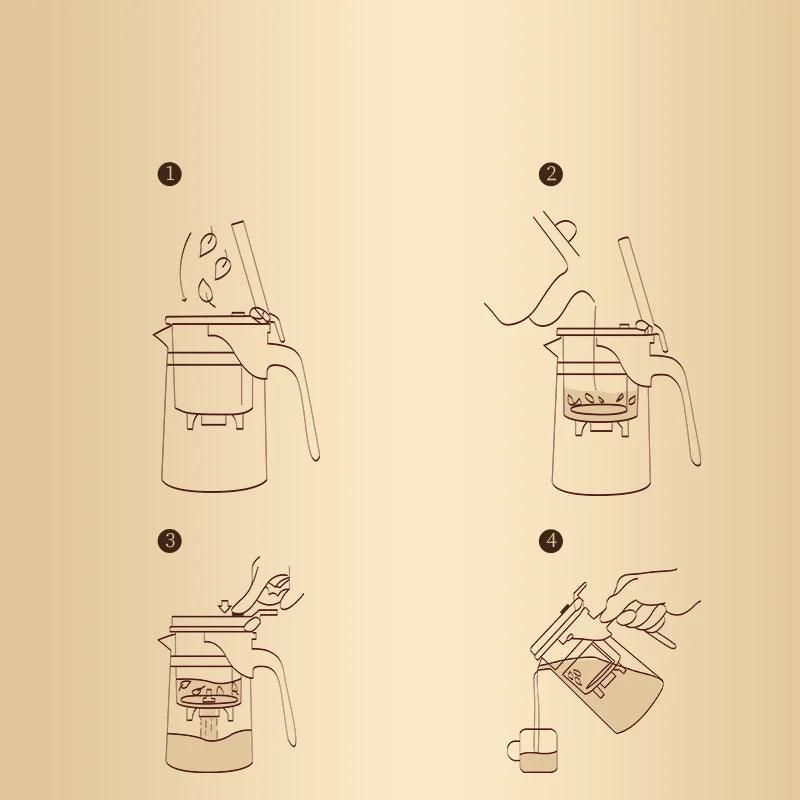 1

2

3

4