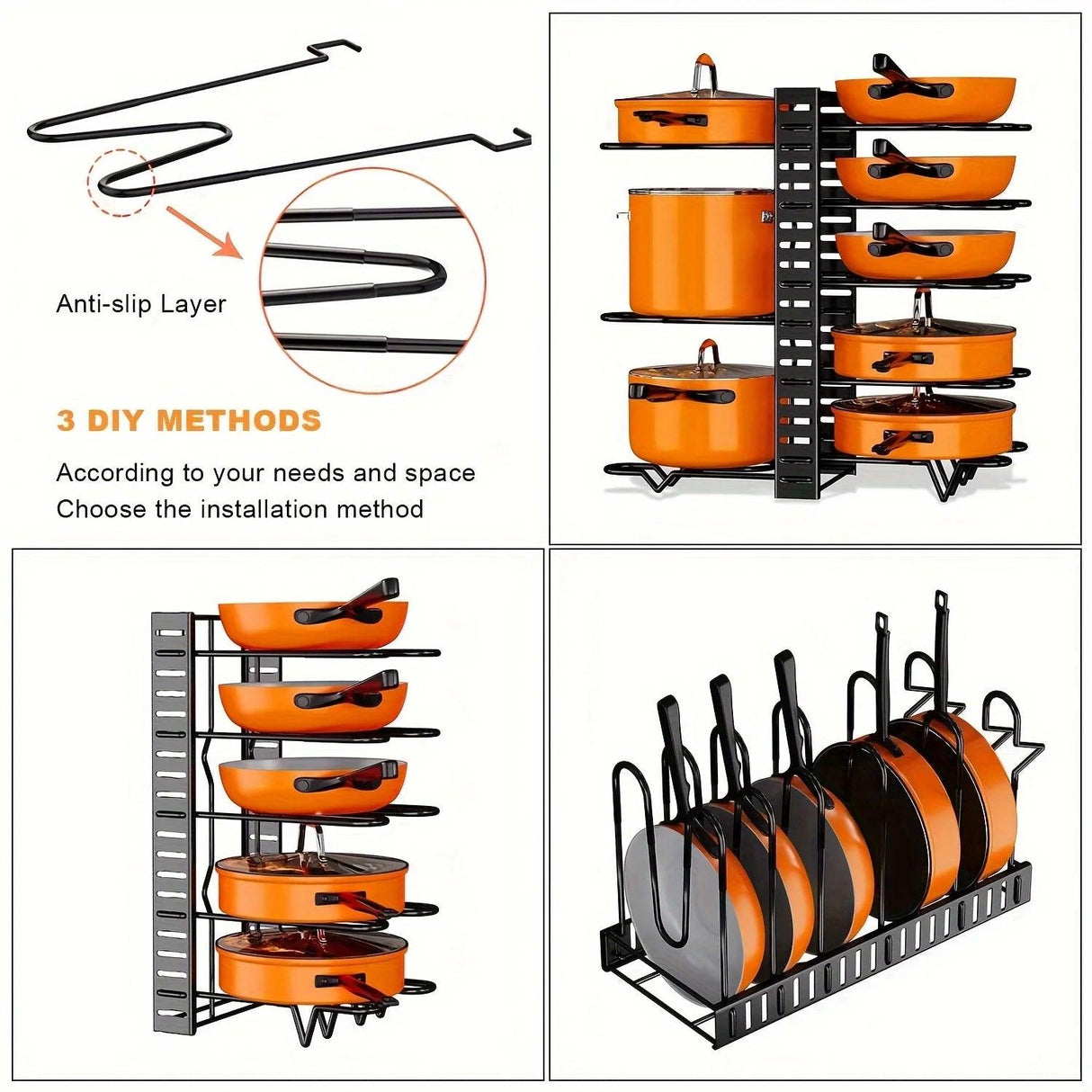 Anti-slip Layer

3 DIY METHODS

According to your needs and space
Choose the installation method