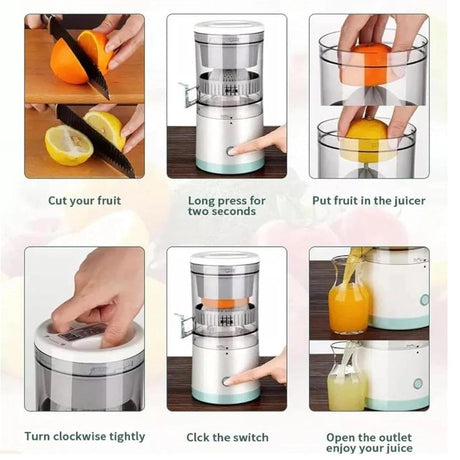 Cut your fruit

Long press for two seconds

Put fruit in the juicer

Turn clockwise tightly

Clck the switch

Open the outlet enjoy your juice