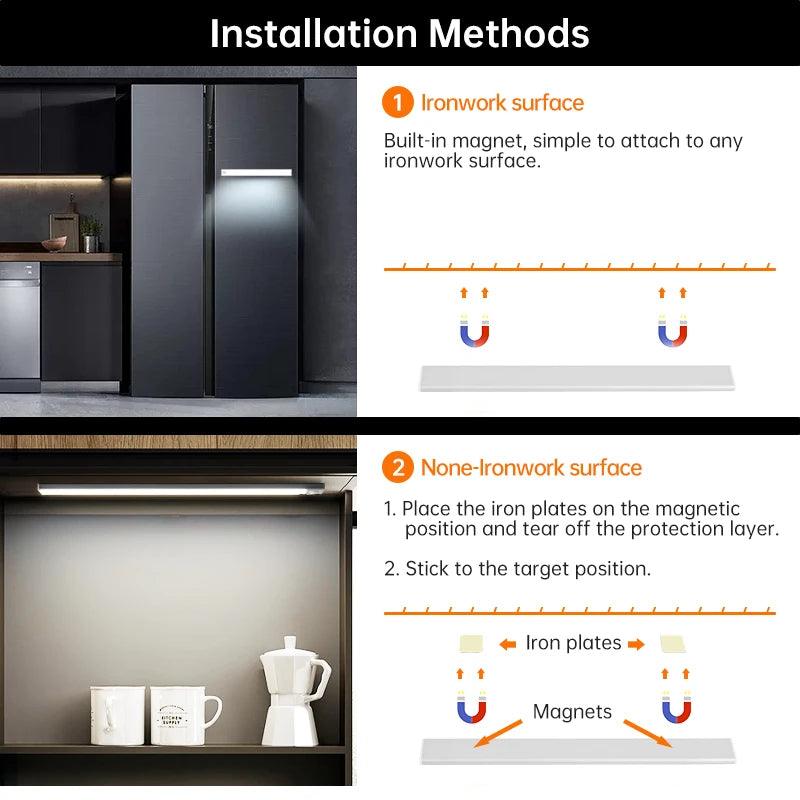 Installation Methods

1 Ironwork surface

Built-in magnet, simple to attach to any ironwork surface.

2 None-Ironwork surface

1. Place the iron plates on the magnetic position and tear off the protection layer.

2. Stick to the target position.

Iron plates

Magnets

KITCHEN SUPPLY