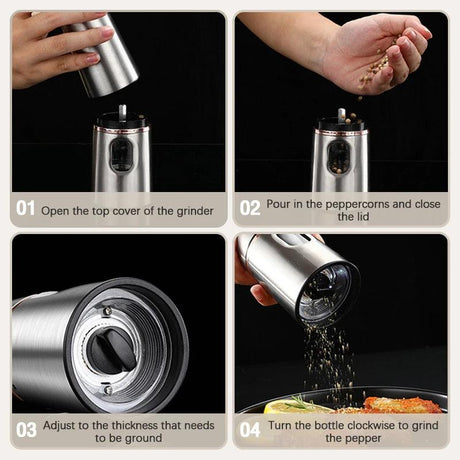 01 Open the top cover of the grinder

02 Pour in the peppercorns and close the lid

03 Adjust to the thickness that needs to be ground

04 Turn the bottle clockwise to grind the pepper