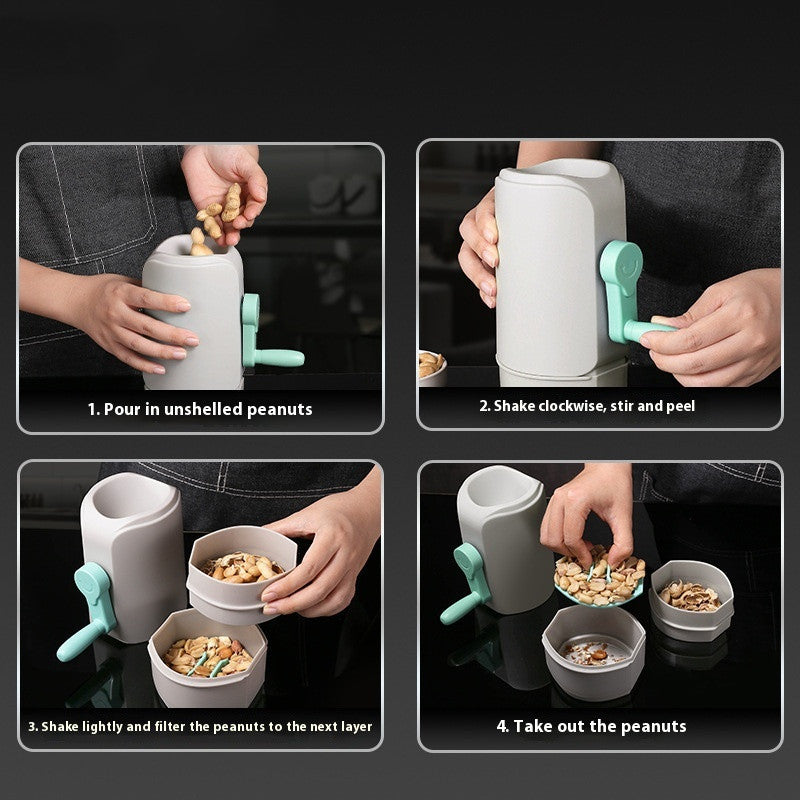 1. Pour in unshelled peanuts

2. Shake clockwise, stir and peel

3. Shake lightly and filter the peanuts to the next layer

4. Take out the peanuts