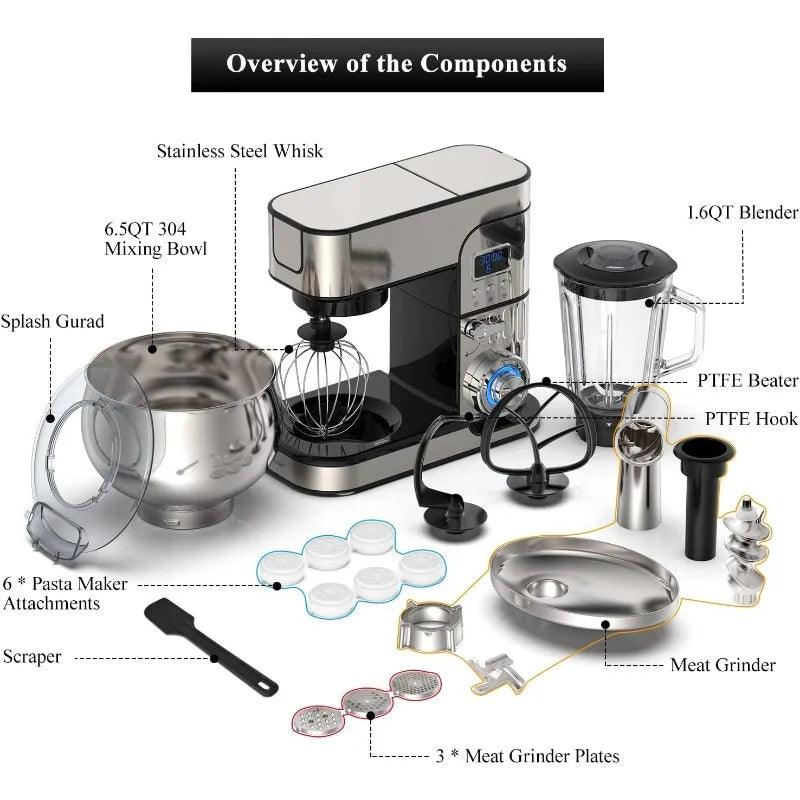 Overview of the Components

Stainless Steel Whisk

6.5QT 304
Mixing Bowl

Splash Gurad

1.6QT Blender

PTFE Beater

PTFE Hook

6 * Pasta Maker
Attachments

Scraper

Meat Grinder

3 * Meat Grinder Plates