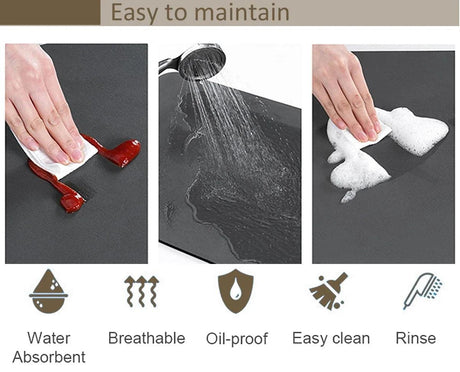 Easy to maintain

Water Absorbent

Breathable

Oil-proof

Easy clean

Rinse