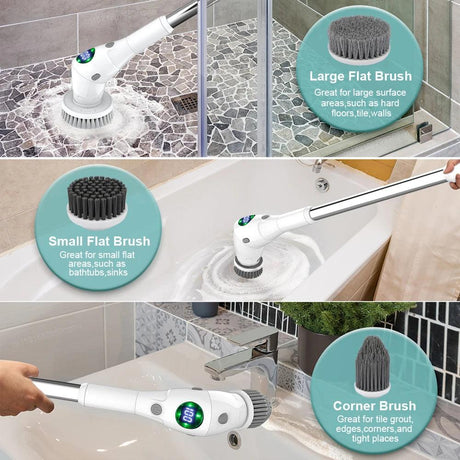 Large Flat Brush
Great for large surface areas,such as hard floors,tile,walls

Small Flat Brush
Great for small flat areas,such as bathtubs,sinks

Corner Brush
Great for tile grout, edges,corners,and tight places