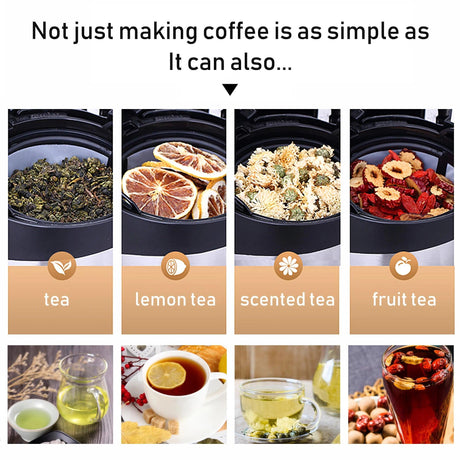 Not just making coffee is as simple as It can also...

tea

lemon tea

scented tea

fruit tea